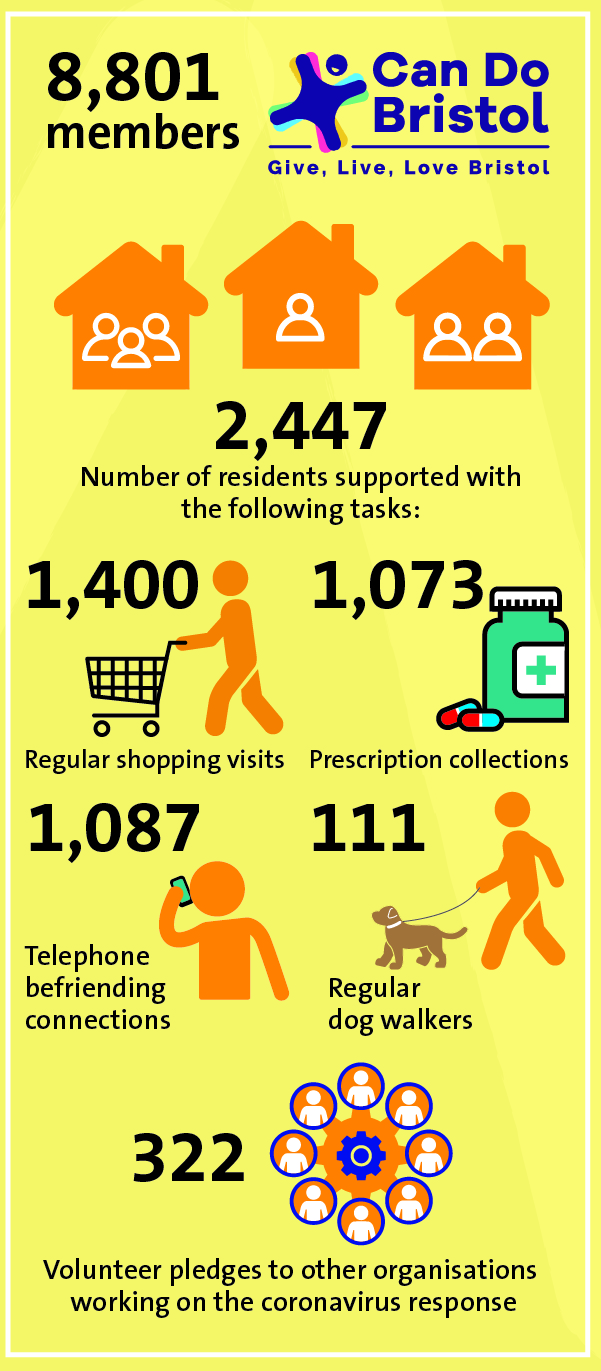 8,801 members

Can Do Bristol
Give, Live, Love Bristol

2,447
Number of residents supported with the following tasks:

1,400
Regular shopping visits

1,073
Prescription collections

1,087
Telephone befriending connections

111
Regular dog walkers

322
Volunteer pledges to other organisations working on the coronavirus response